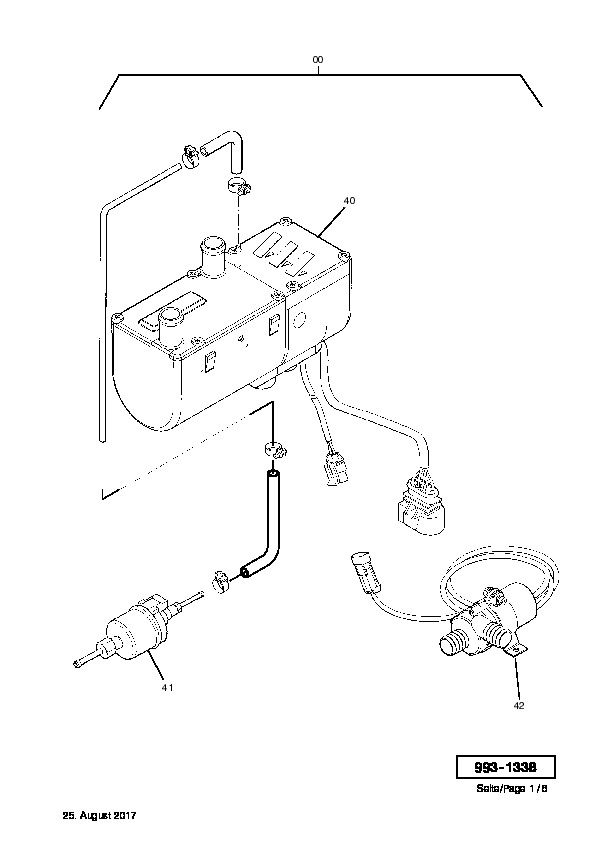 00

40

41

42

993-1338

Seite/Page 1 / 6

25. August 2017